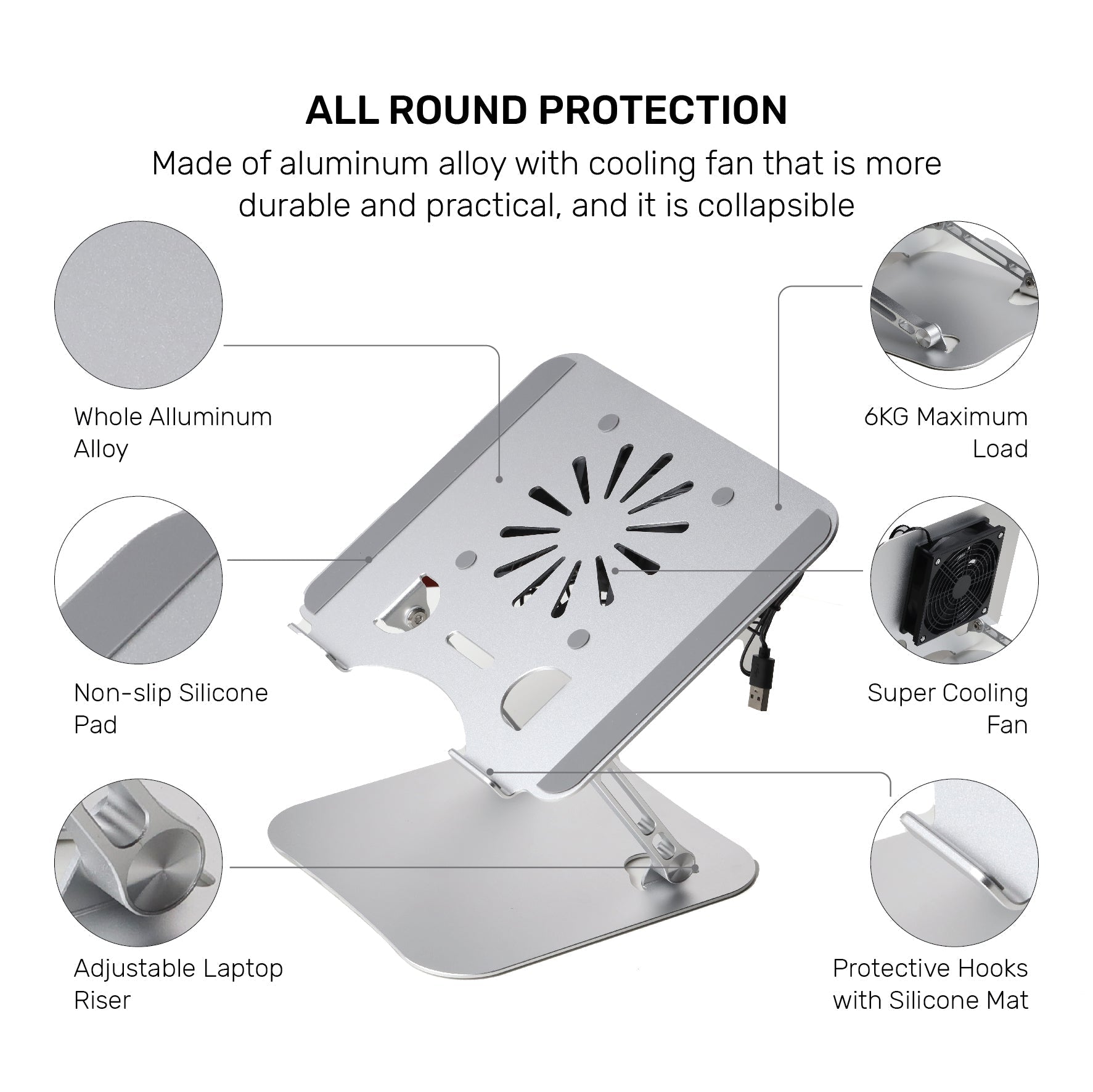 ALL ROUND PROTECTION

Made of aluminum alloy with cooling fan that is more durable and practical, and it is collapsible

Whole Alluminum Alloy

Non-slip Silicone Pad

Adjustable Laptop Riser

6KG Maximum Load

Super Cooling Fan

Protective Hooks with Silicone Mat